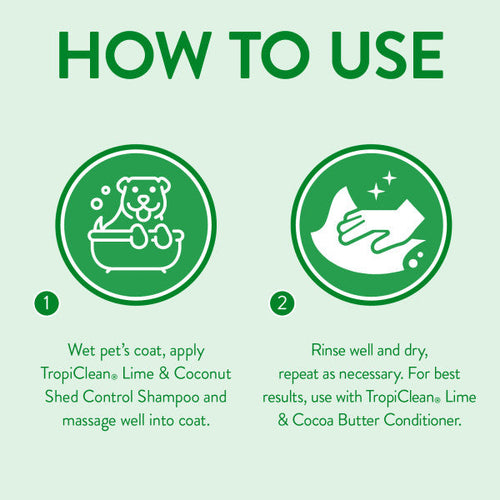 HOW TO USE

1

Wet pet's coat, apply TropiClean® Lime & Coconut Shed Control Shampoo and massage well into coat.

2

Rinse well and dry, repeat as necessary. For best results, use with TropiClean® Lime & Cocoa Butter Conditioner.